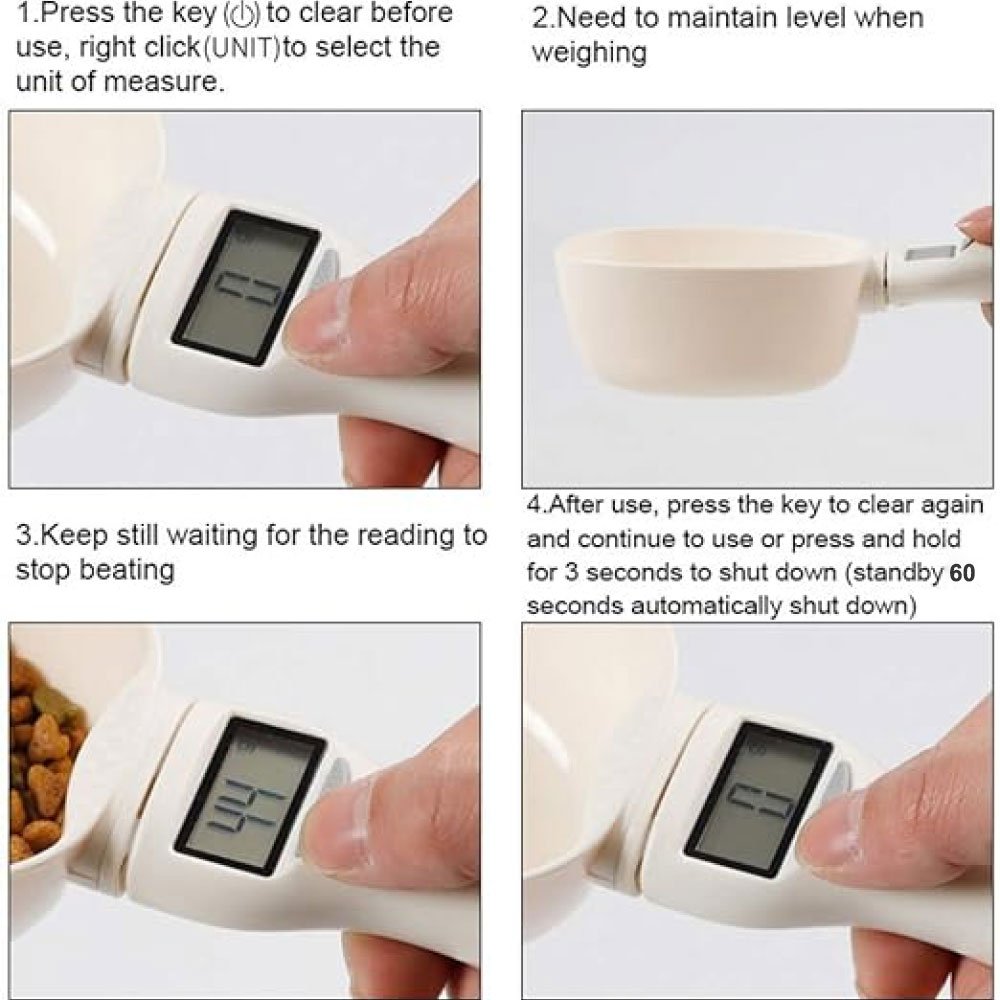 1.Press the key (⏻) to clear before use, right click(UNIT)to select the unit of measure.

2.Need to maintain level when weighing

3.Keep still waiting for the reading to stop beating

4.After use, press the key to clear again and continue to use or press and hold for 3 seconds to shut down (standby 60 seconds automatically shut down)