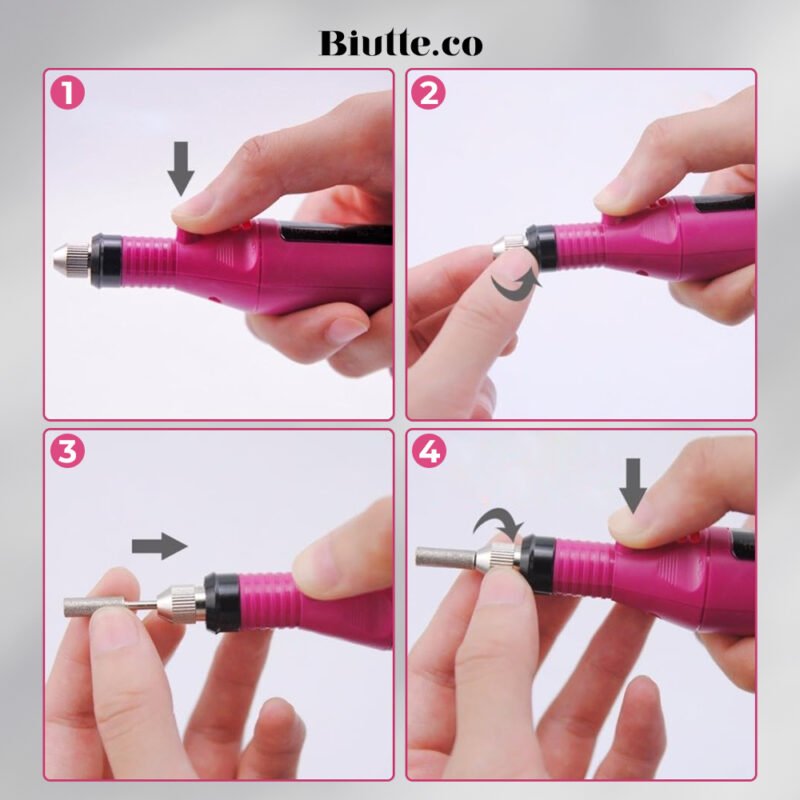 Biutte.co

1

2

3

4