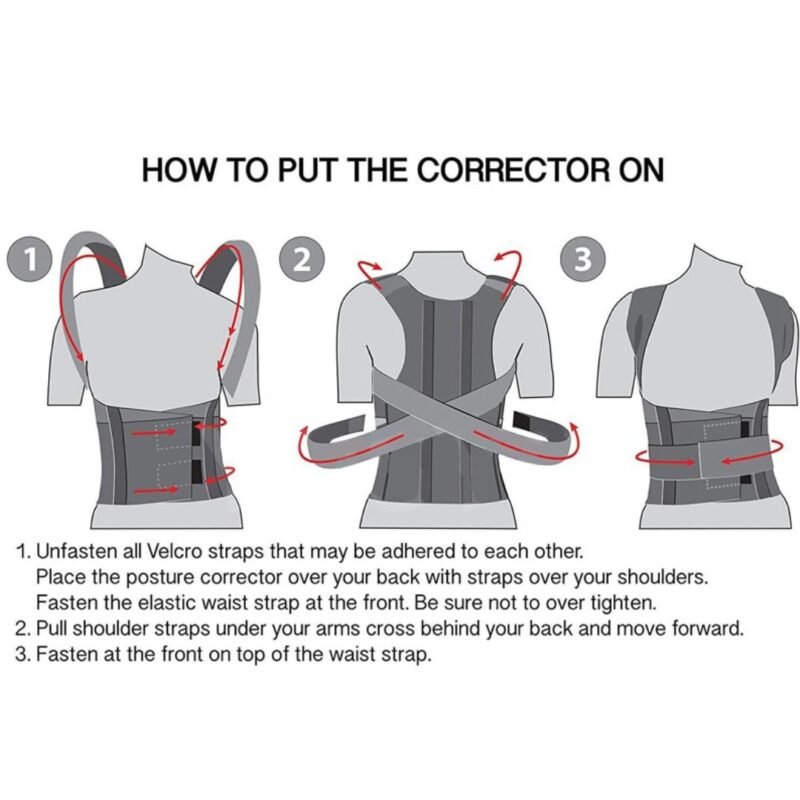 HOW TO PUT THE CORRECTOR ON

1

2

3

1. Unfasten all Velcro straps that may be adhered to each other.
Place the posture corrector over your back with straps over your shoulders.
Fasten the elastic waist strap at the front. Be sure not to over tighten.
2. Pull shoulder straps under your arms cross behind your back and move forward.
3. Fasten at the front on top of the waist strap.